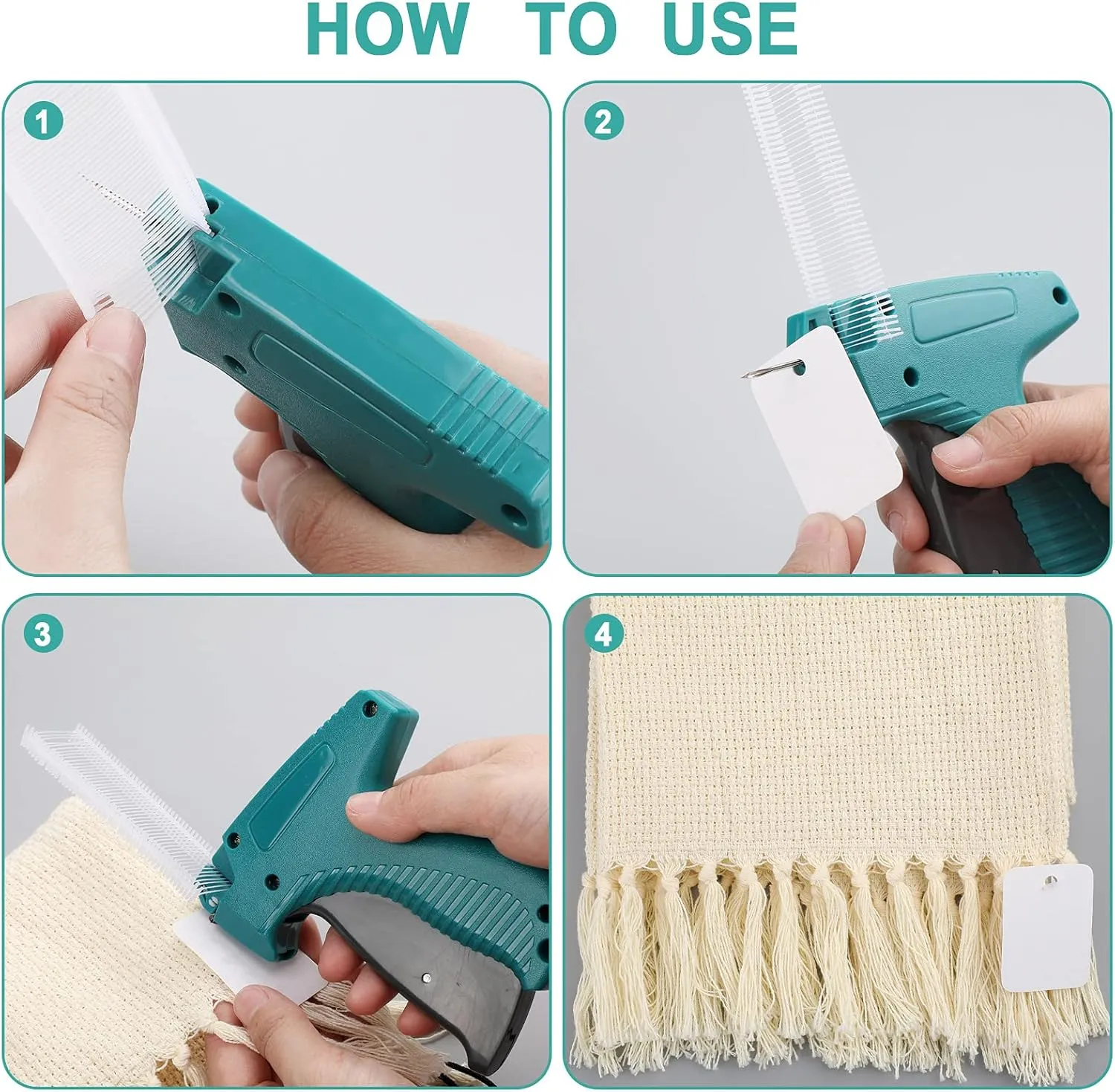 HOW TO USE

1

2

3

4