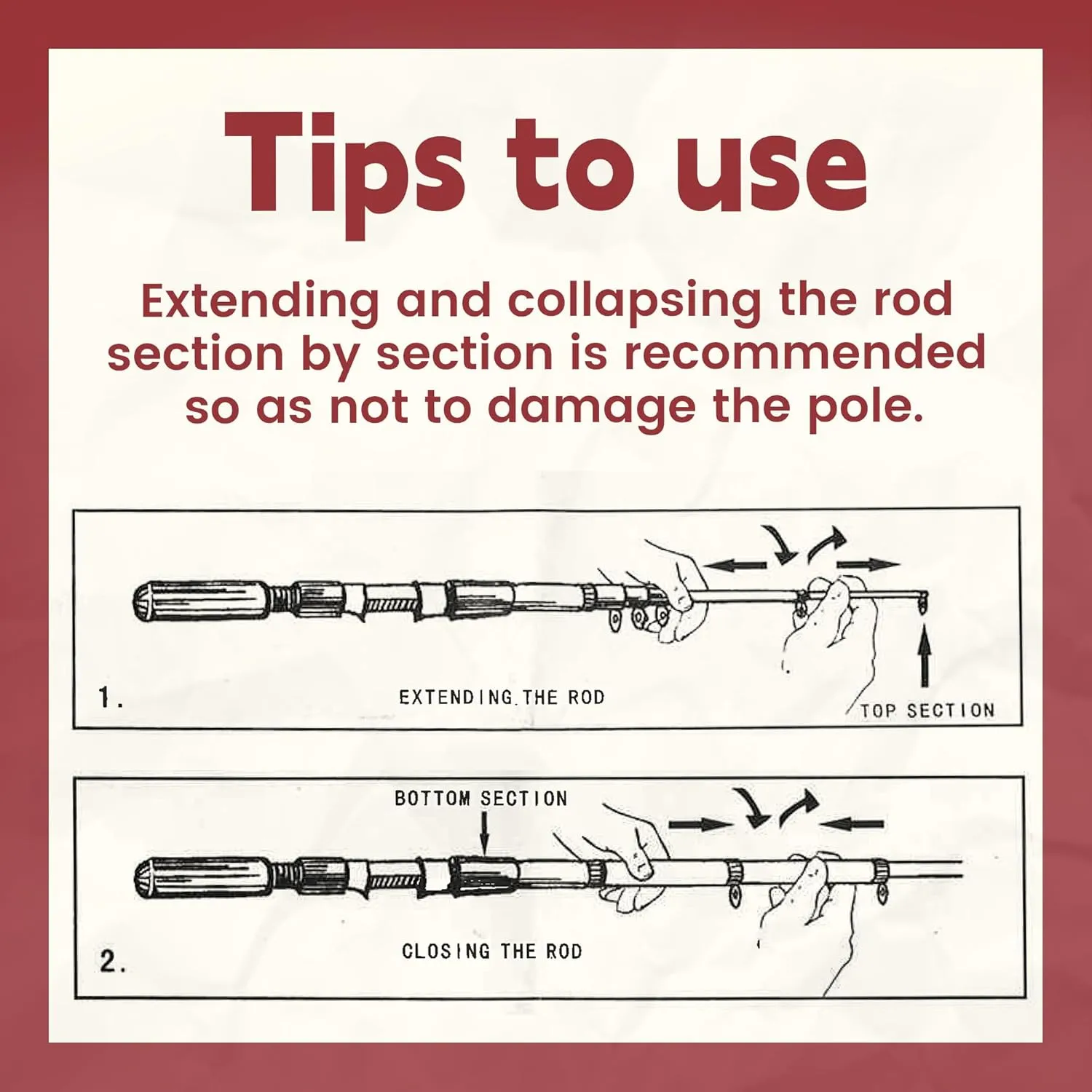 Tips to use

Extending and collapsing the rod section by section is recommended so as not to damage the pole.

1.

EXTENDING THE ROD

TOP SECTION

BOTTOM SECTION

2.

CLOSING THE ROD